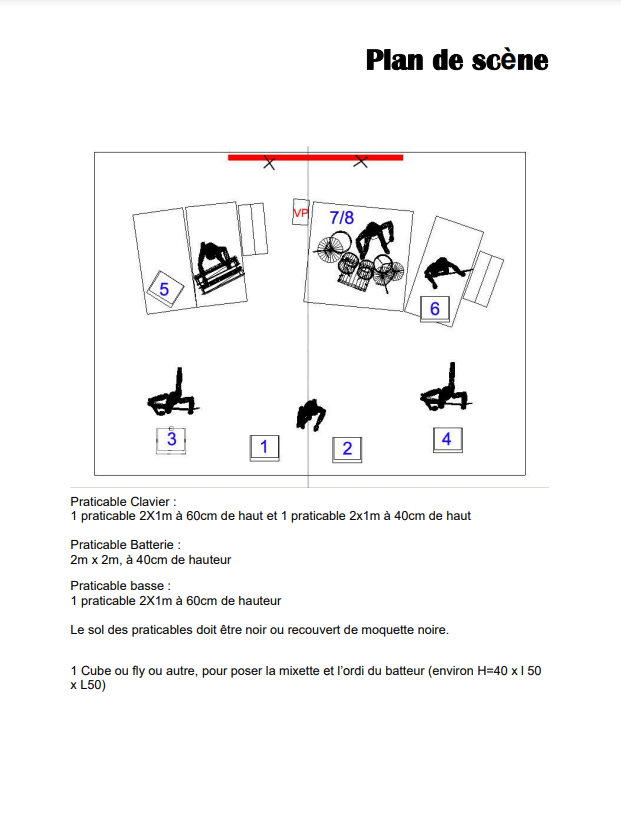 Plan de scène

VP

7/8

5

6

3

1

2

4

Praticable Clavier :
1 praticable 2X1m à 60cm de haut et 1 praticable 2x1m à 40cm de haut

Praticable Batterie :
2m x 2m, à 40cm de hauteur

Praticable basse :
1 praticable 2X1m à 60cm de hauteur

Le sol des praticables doit être noir ou recouvert de moquette noire.

1 Cube ou fly ou autre, pour poser la mixette et l'ordi du batteur (environ H=40 x l 50 x L50)